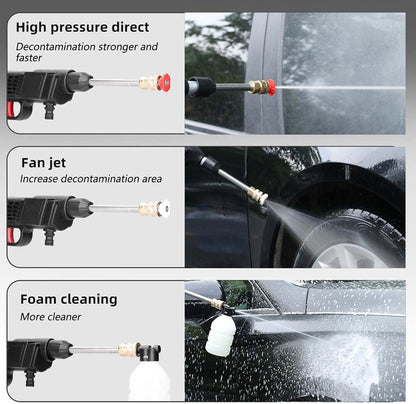 High pressure direct
Decontamination stronger and faster

Fan jet
Increase decontamination area

Foam cleaning
More cleaner