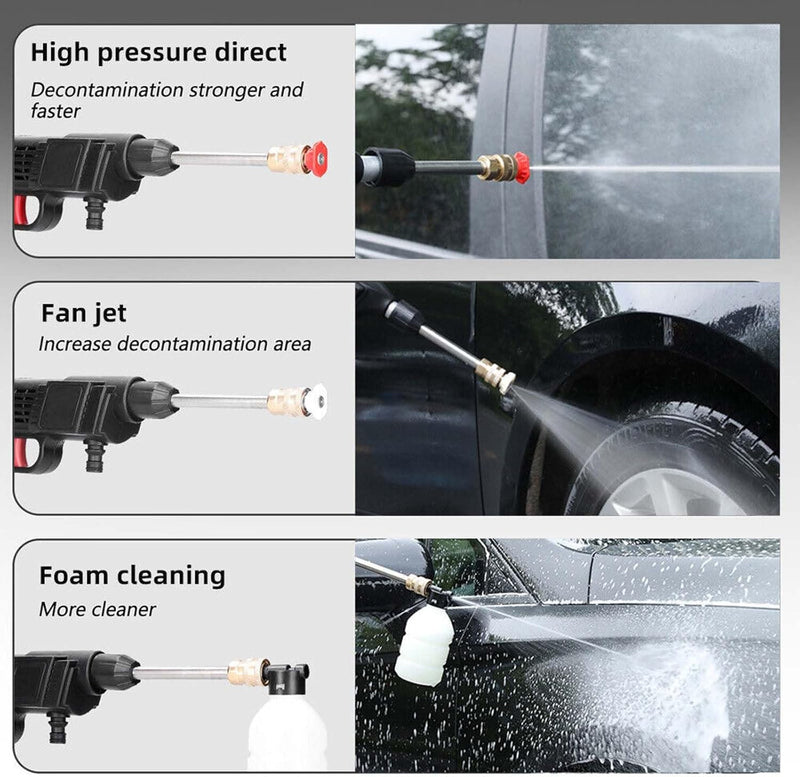 High pressure direct
Decontamination stronger and faster

Fan jet
Increase decontamination area

Foam cleaning
More cleaner