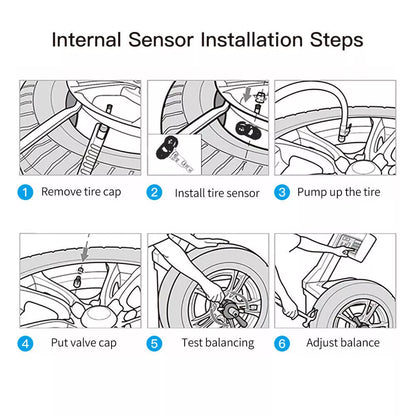 Internal Sensor Installation Steps

1 Remove tire cap

2 Install tire sensor

3 Pump up the tire

4 Put valve cap

5 Test balancing

6 Adjust balance